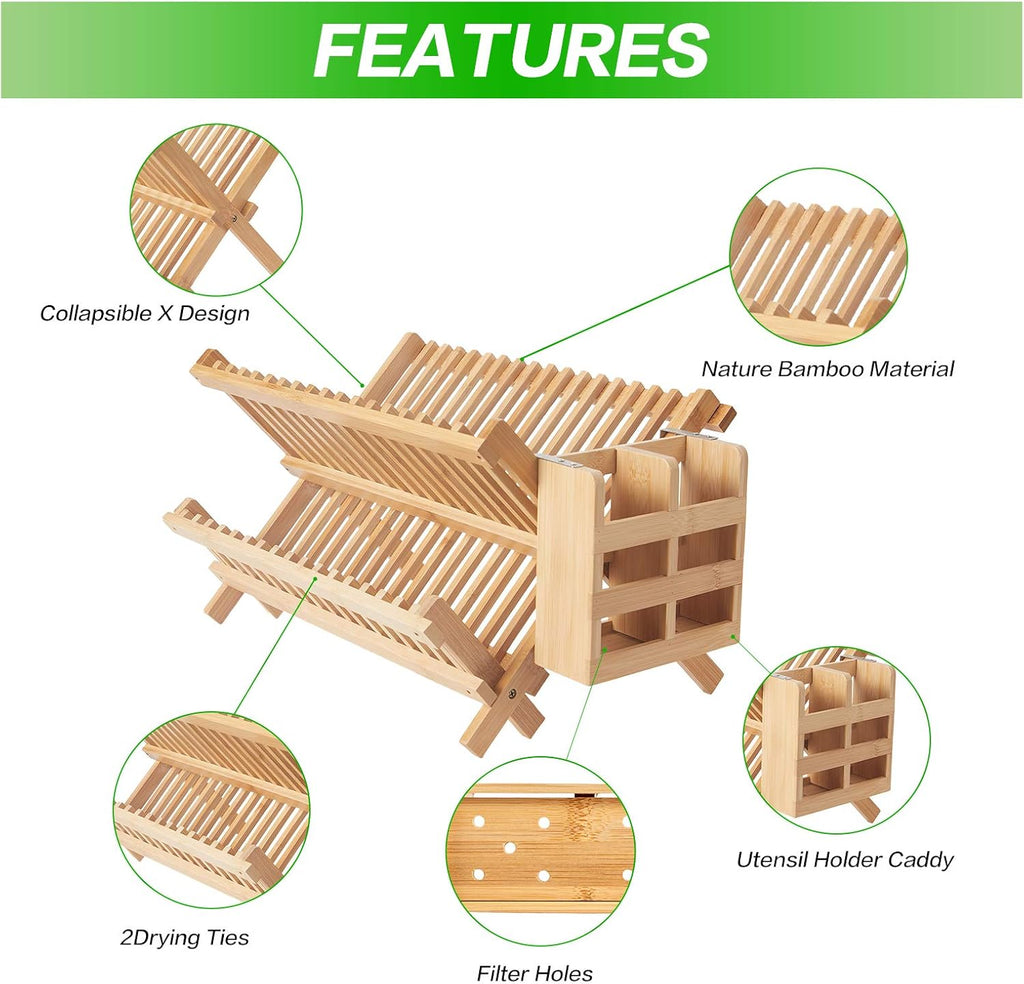 FEATURES

Collapsible X Design

Nature Bamboo Material

Utensil Holder Caddy

2Drying Ties

Filter Holes