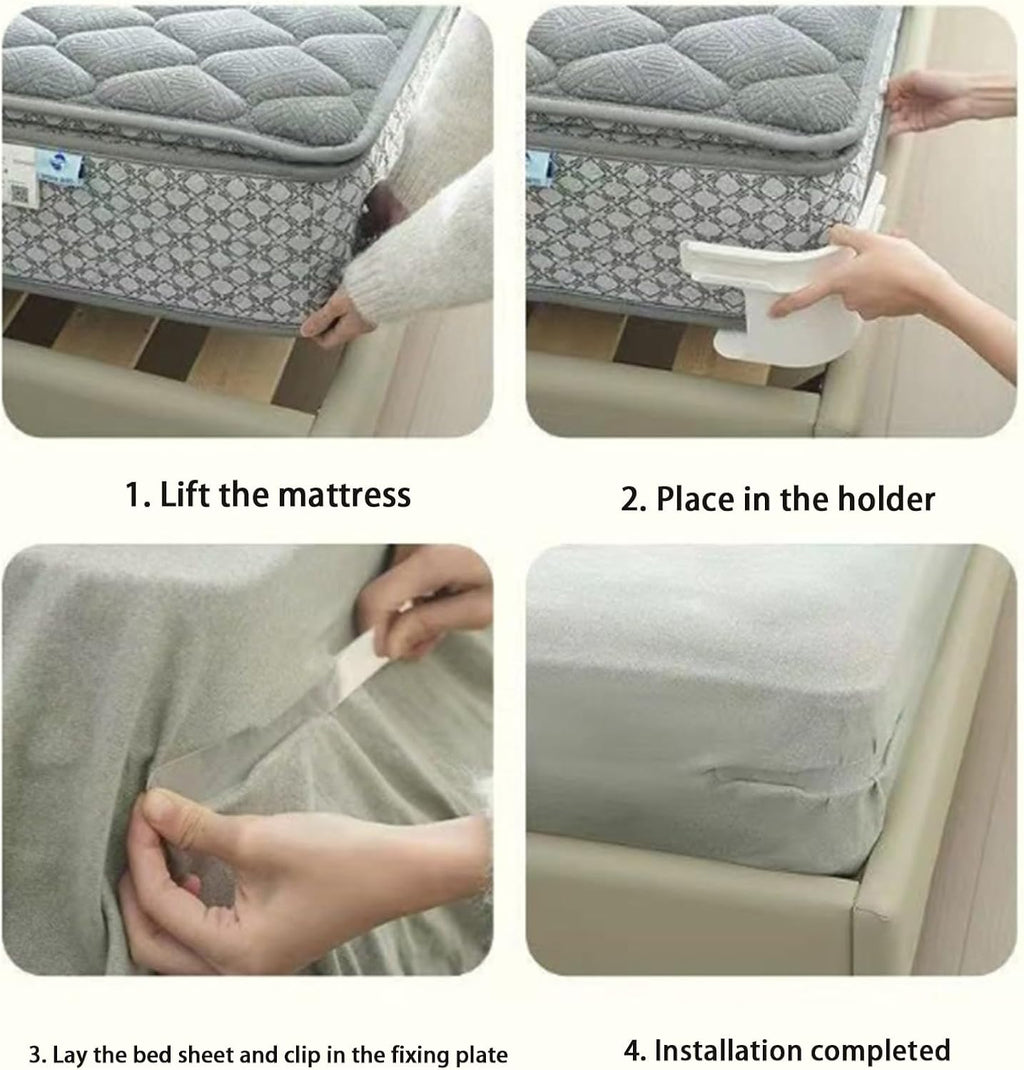 1. Lift the mattress

2. Place in the holder

3. Lay the bed sheet and clip in the fixing plate

4. Installation completed